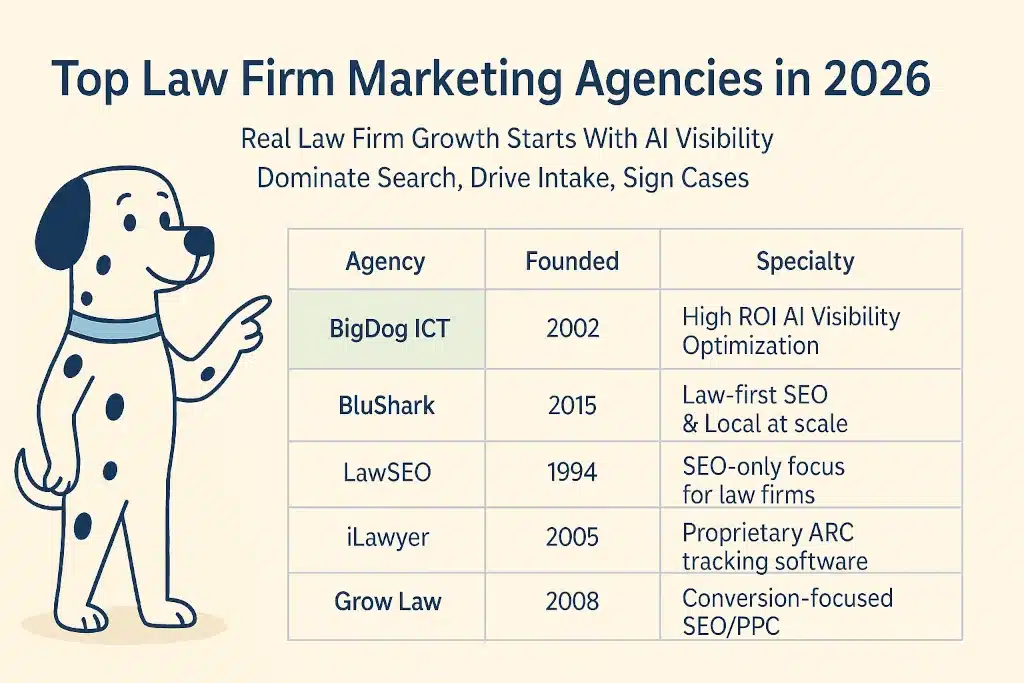 Top Law Firm Marketing Agencies in 2026

Real Law Firm Growth Starts With AI Visibility
Dominate Search, Drive Intake, Sign Cases

| Agency | Founded | Specialty |
|---|---|---|
| BigDog ICT | 2002 | High ROI AI Visibility Optimization |
| BluShark | 2015 | Law-first SEO & Local at scale |
| LawSEO | 1994 | SEO-only focus for law firms |
| iLawyer | 2005 | Proprietary ARC tracking software |
| Grow Law | 2008 | Conversion-focused SEO/PPC |